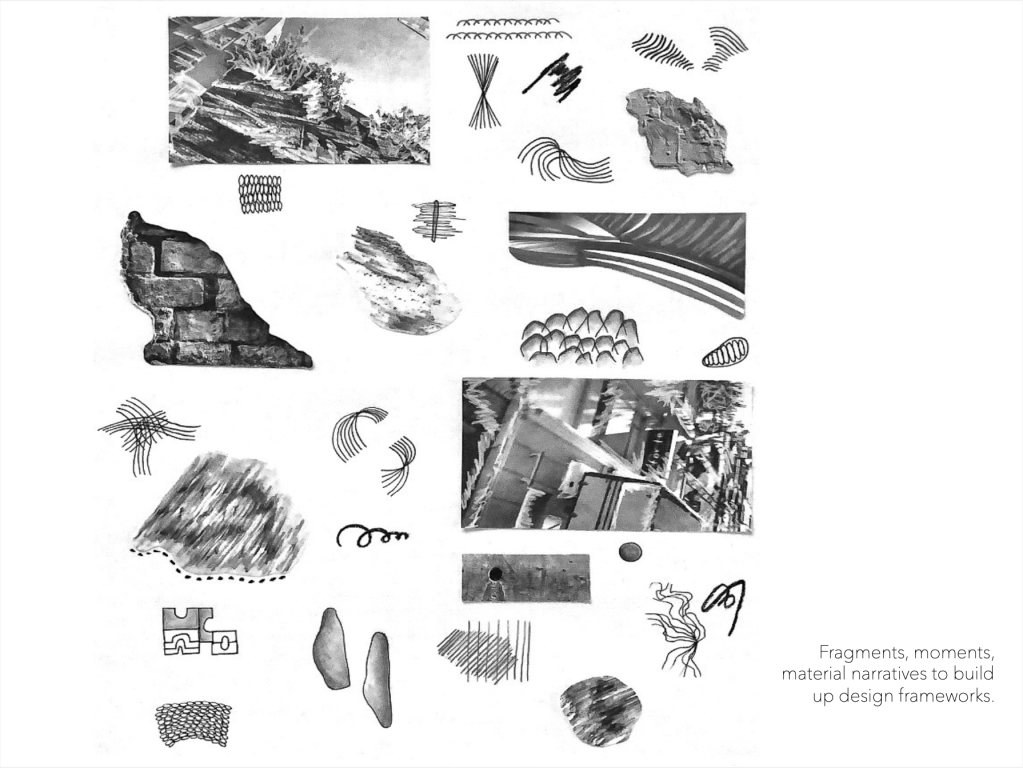 Fragments, moments, material narratives to build up design frameworks.